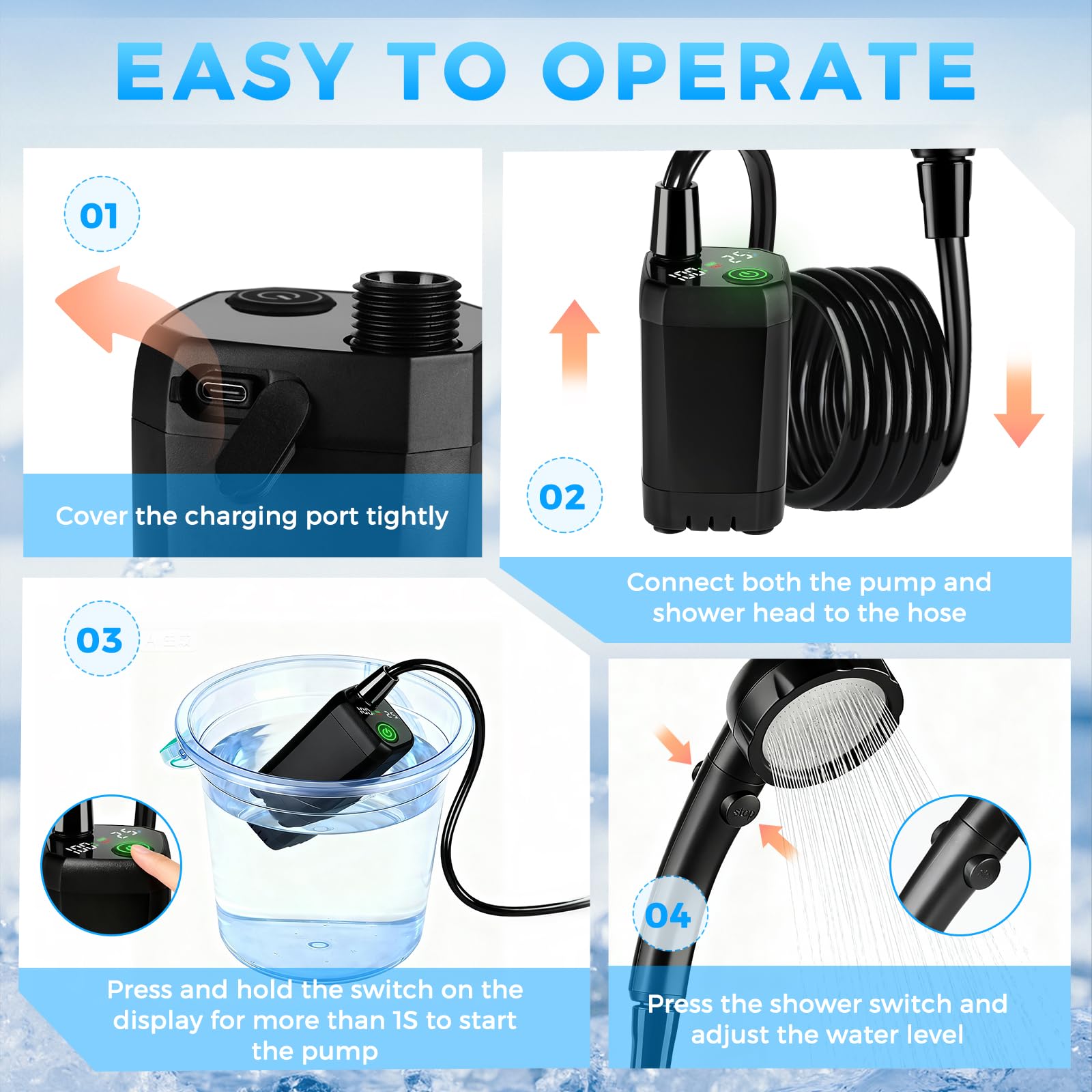 EASY TO OPERATE

01

Cover the charging port tightly

02

Connect both the pump and shower head to the hose

03

Press and hold the switch on the display for more than 1S to start the pump

stop

04

Press the shower switch and adjust the water level